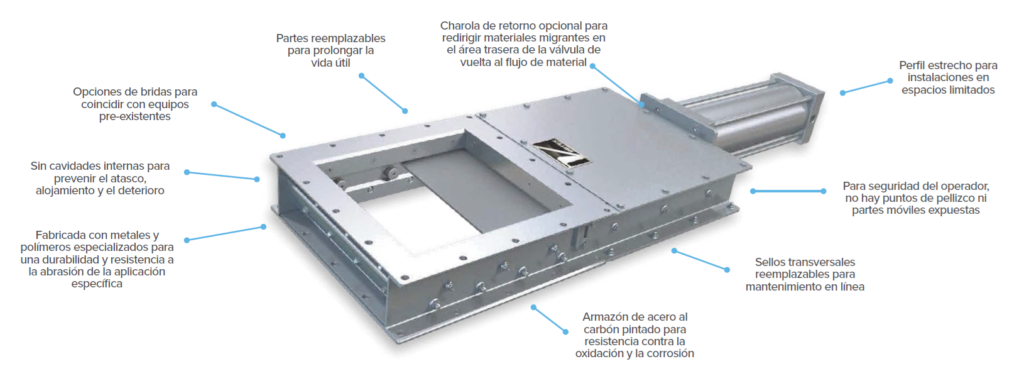 Partes reemplazables para prolongar la vida útil

Charola de retorno opcional para redirigir materiales migrantes en el área trasera de la válvula de vuelta al flujo de material

Perfil estrecho para instalaciones en espacios limitados

Opciones de bridas para coincidir con equipos pre-existentes

Sin cavidades internas para prevenir el atasco, alojamiento y el deterioro

Para seguridad del operador, no hay puntos de pellizco ni partes móviles expuestas

Fabricada con metales y polímeros especializados para una durabilidad y resistencia a la abrasión de la aplicación específica

Sellos transversales reemplazables para mantenimiento en línea

Armazón de acero al carbón pintado para resistencia contra la oxidación y la corrosión